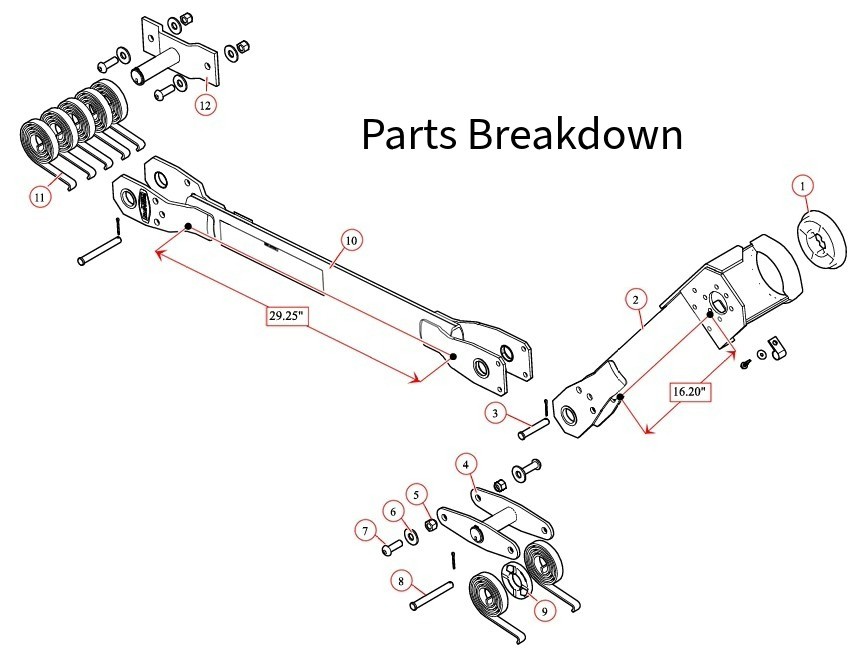 Parts Breakdown

12

11

10

29.25"

1

2

16.20"

3

4

5

6

7

8

9